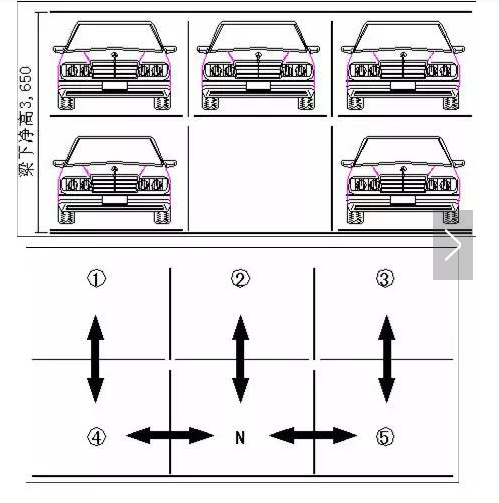 梁下净高3,650

①
②
③
④
N
⑤